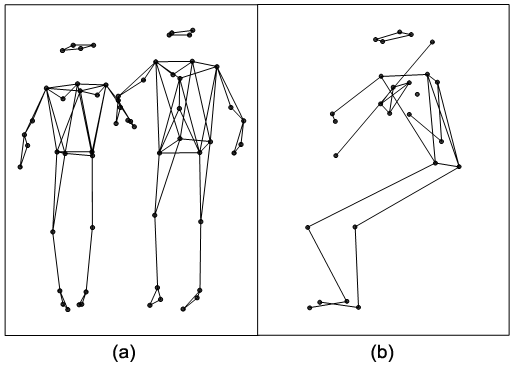 (a)

(b)